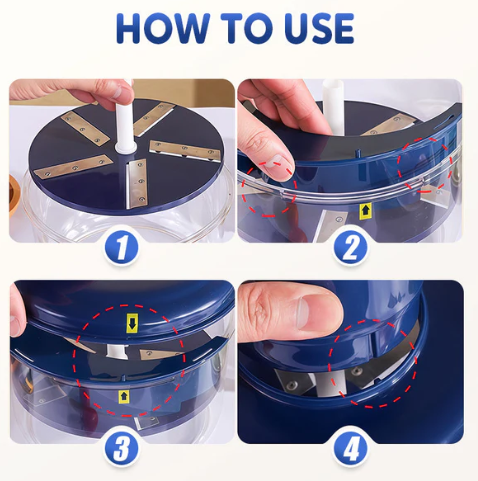 HOW TO USE

1

2

3

4